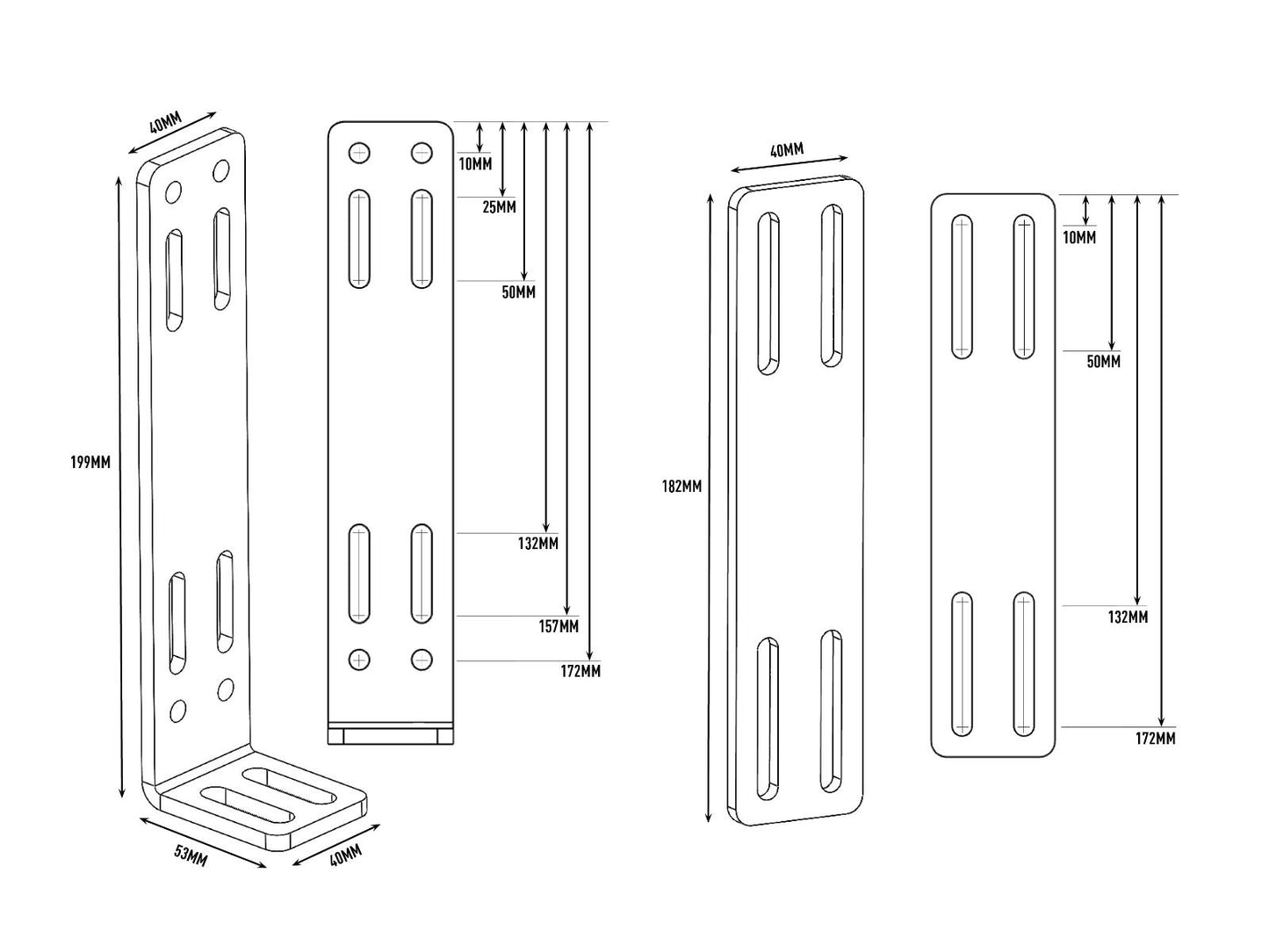 40MM

199MM

53MM

40MM

10MM

25MM

50MM

132MM

157MM

172MM

40MM

182MM

10MM

50MM

132MM

172MM