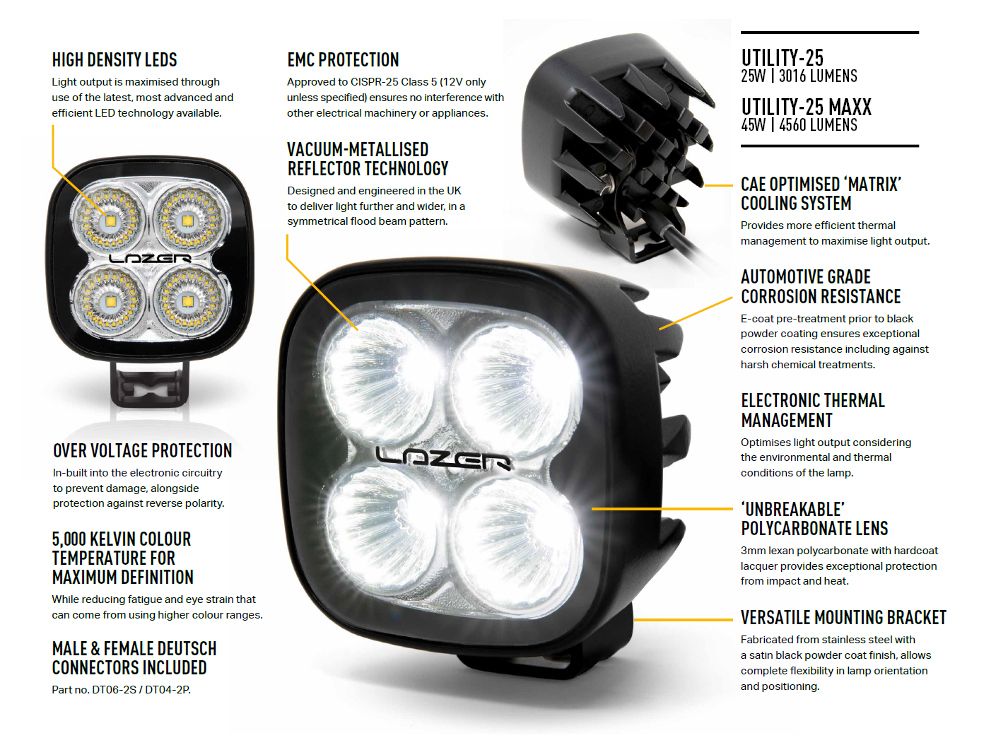 HIGH DENSITY LEDS
Light output is maximised through use of the latest, most advanced and efficient LED technology available.

LAZER

OVER VOLTAGE PROTECTION
In-built into the electronic circuitry to prevent damage, alongside protection against reverse polarity.

5,000 KELVIN COLOUR TEMPERATURE FOR MAXIMUM DEFINITION
While reducing fatigue and eye strain that can come from using higher colour ranges.

MALE & FEMALE DEUTSCH CONNECTORS INCLUDED
Part no. DT06-2S / DT04-2P.

EMC PROTECTION
Approved to CISPR-25 Class 5 (12V only unless specified) ensures no interference with other electrical machinery or appliances.

VACUUM-METALLISED REFLECTOR TECHNOLOGY
Designed and engineered in the UK to deliver light further and wider, in a symmetrical flood beam pattern.

LAZER

UTILITY-25
25W | 3016 LUMENS
UTILITY-25 MAXX
45W | 4560 LUMENS

CAE OPTIMISED 'MATRIX' COOLING SYSTEM
Provides more efficient thermal management to maximise light output.

AUTOMOTIVE GRADE CORROSION RESISTANCE
E-coat pre-treatment prior to black powder coating ensures exceptional corrosion resistance including against harsh chemical treatments.

ELECTRONIC THERMAL MANAGEMENT
Optimises light output considering the environmental and thermal conditions of the lamp.

'UNBREAKABLE' POLYCARBONATE LENS
3mm lexan polycarbonate with hardcoat lacquer provides exceptional protection from impact and heat.

VERSATILE MOUNTING BRACKET
Fabricated from stainless steel with a satin black powder coat finish, allows complete flexibility in lamp orientation and positioning.